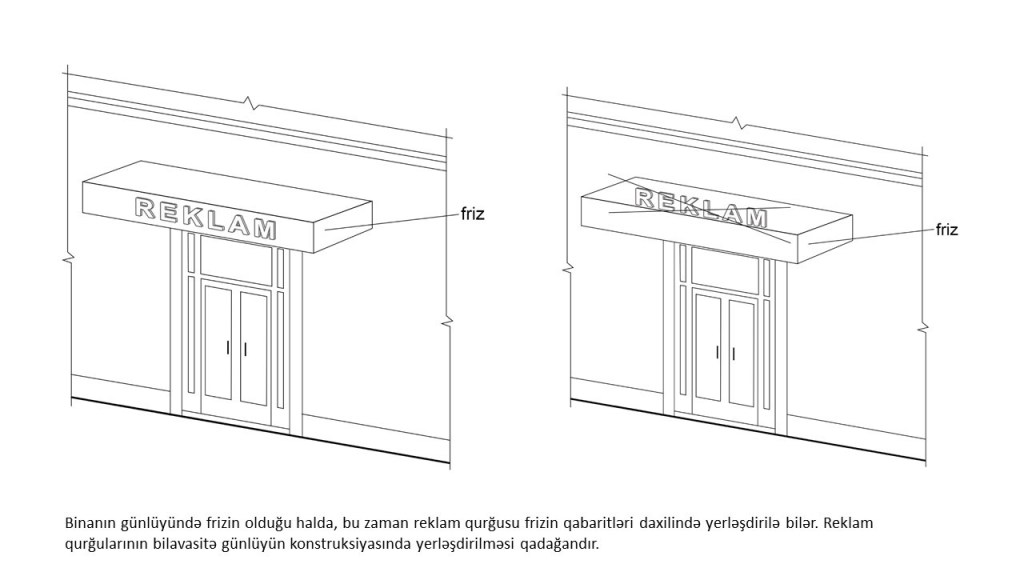 REKLAM

friz

REKLAM

friz

Binanın günlüyündə frizin olduğu halda, bu zaman reklam qurğusu frizin qabaritləri daxilində yerləşdirilə bilər. Reklam qurğularının bilavasitə günlüyün konstruksiyasında yerləşdirilməsi qadağandır.